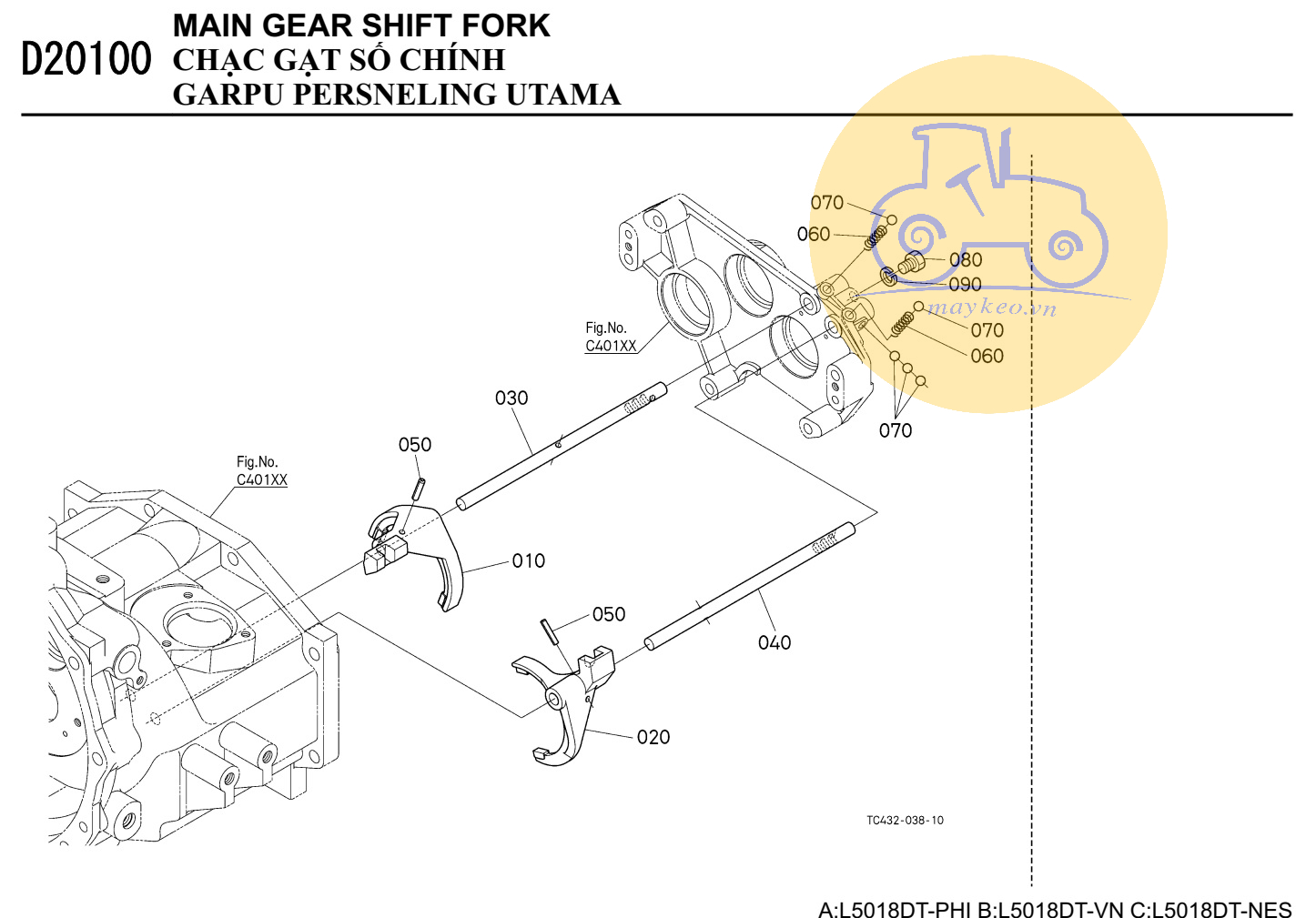 D20100 MAIN GEAR SHIFT FORK
CHẠC GẠT SỐ CHÍNH
GARPU PERSNELING UTAMA

070
060
080
090
maykeo.vn
070
060
070
Fig.No. C401XX
030
050
Fig.No. C401XX
010
050
040
020
TC432-038-10

A:L5018DT-PHI B:L5018DT-VN C:L5018DT-NES